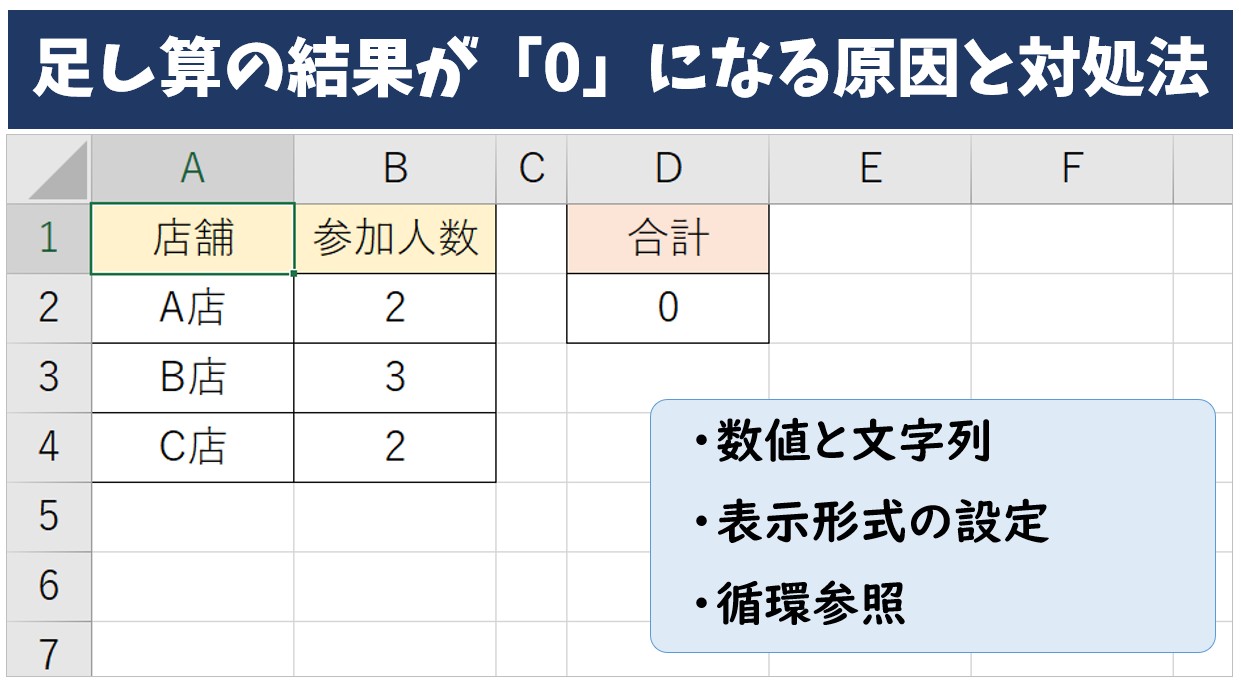 足し算の結果が「0」になる原因と対処法

| | A | B | C | D | E | F |
|---|---|---|---|---|---|---|
| 1 | 店舗 | 参加人数 | | 合計 | | |
| 2 | A店 | 2 | | 0 | | |
| 3 | B店 | 3 | | | | |
| 4 | C店 | 2 | | | | |
| 5 | | | | | | |
| 6 | | | | | | |
| 7 | | | | | | |

・数値と文字列
・表示形式の設定
・循環参照