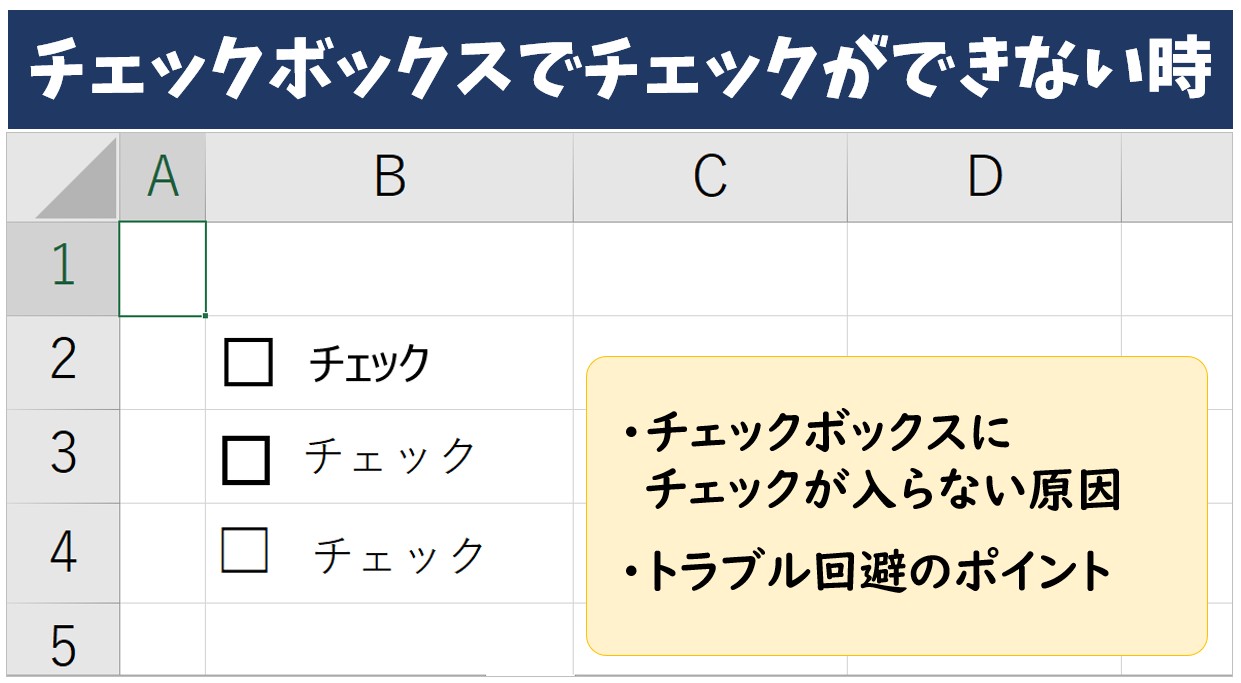 チェックボックスでチェックができない時

| | A | B | C | D |
|---|---|---|---|---|
| 1 | | | | |
| 2 | | □ チェック | | |
| 3 | | □ チェック | | |
| 4 | | □ チェック | | |
| 5 | | | | |

・チェックボックスにチェックが入らない原因

・トラブル回避のポイント